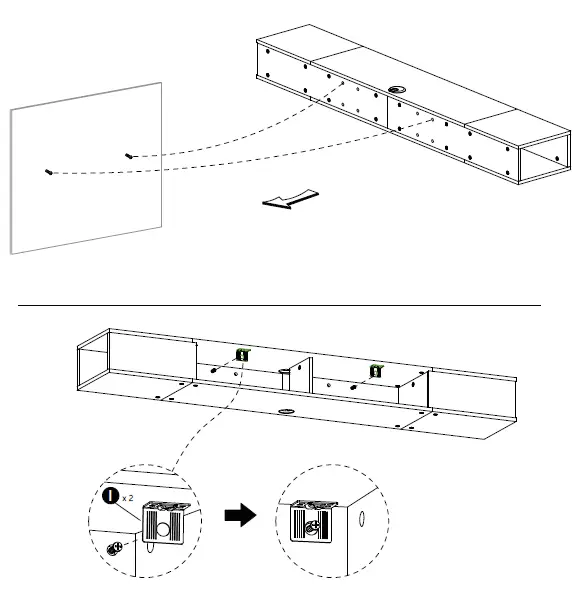 I x 2