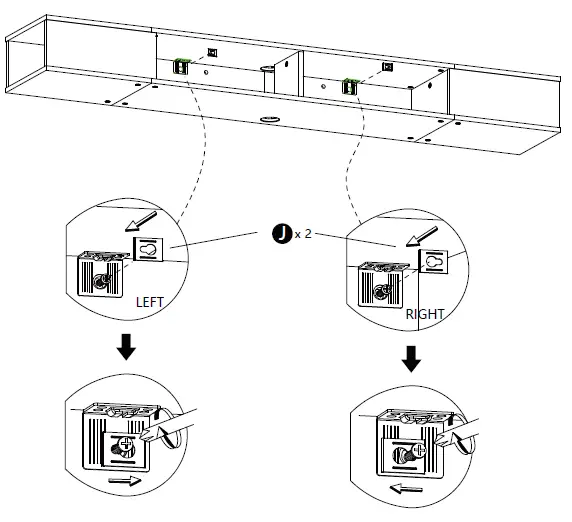 J x 2

LEFT

RIGHT