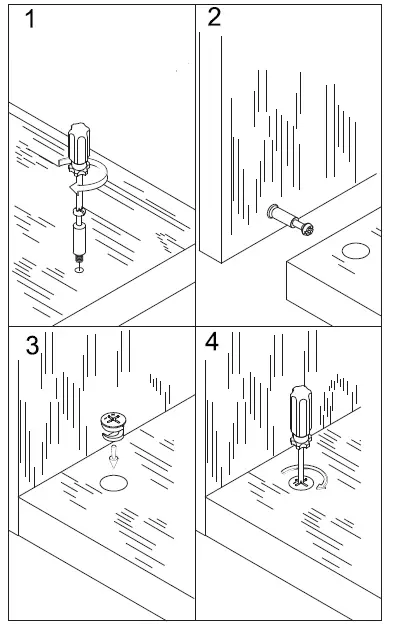 1

2

3

4