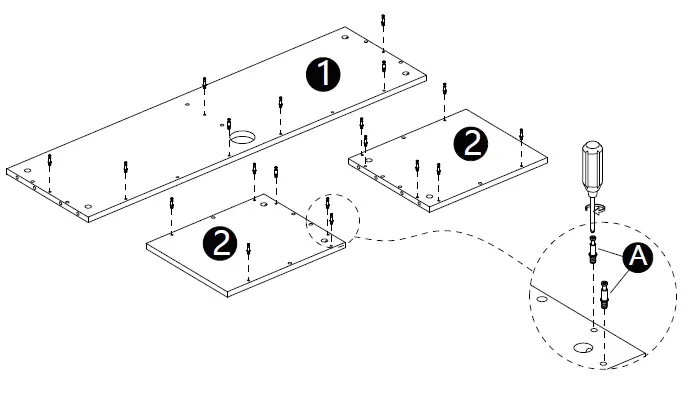 1
2
2
A