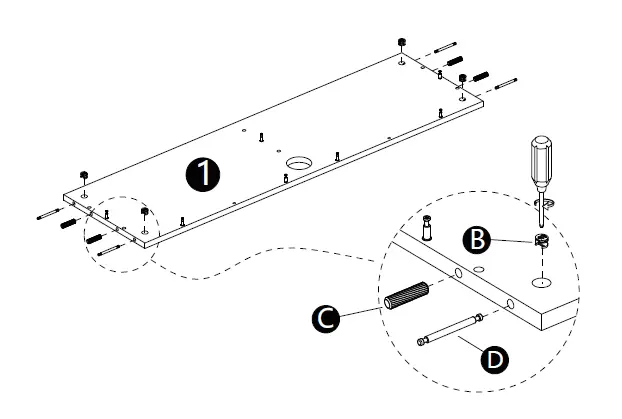 1
B
C
D