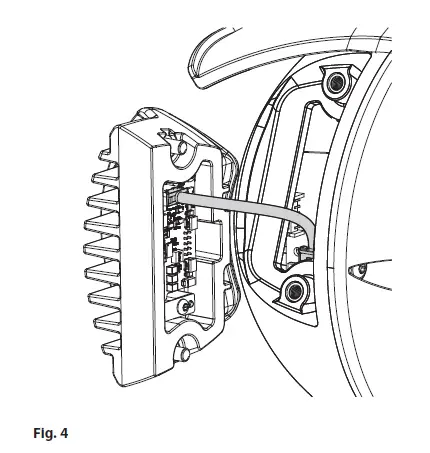 Fig. 4