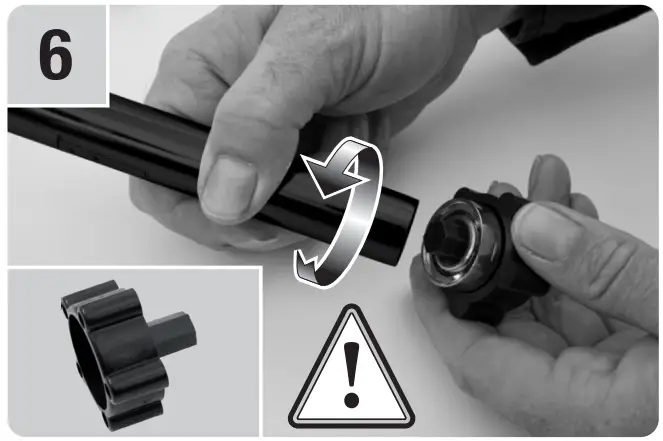 6