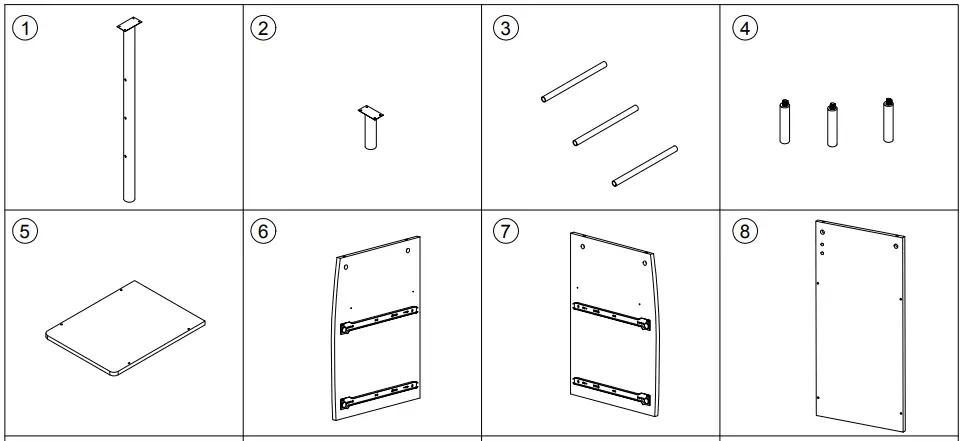 1
2
3
4
5
6
7
8