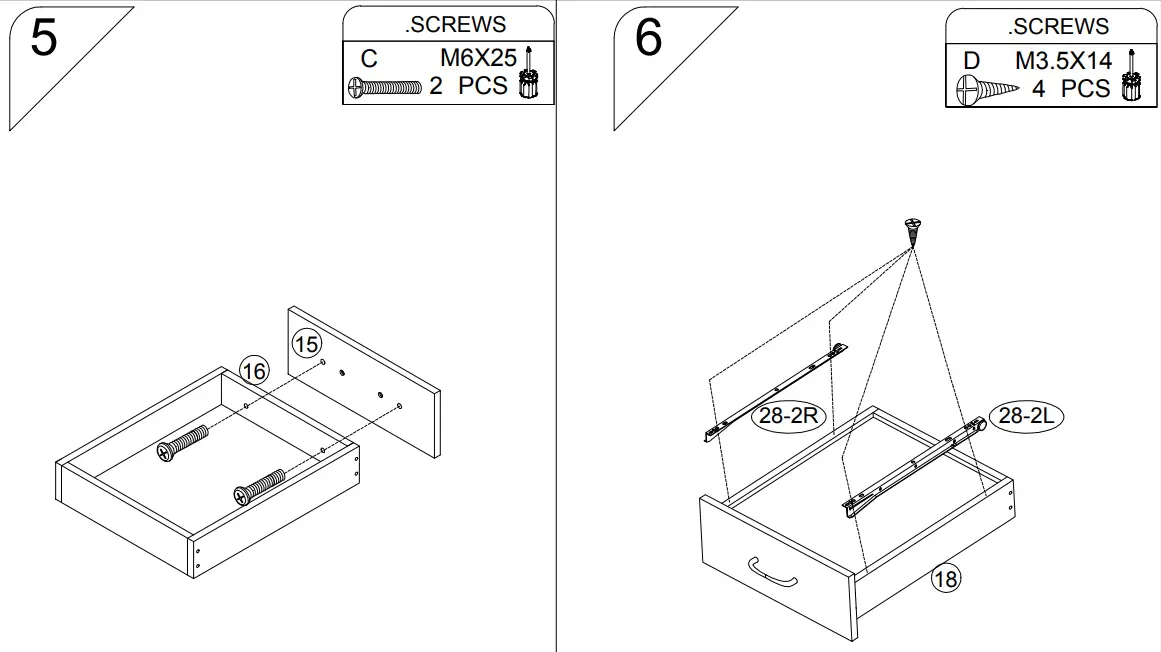 5

.SCREWS

C M6X25

2 PCS

15

16

6

.SCREWS

D M3.5X14

4 PCS

28-2R

28-2L

18