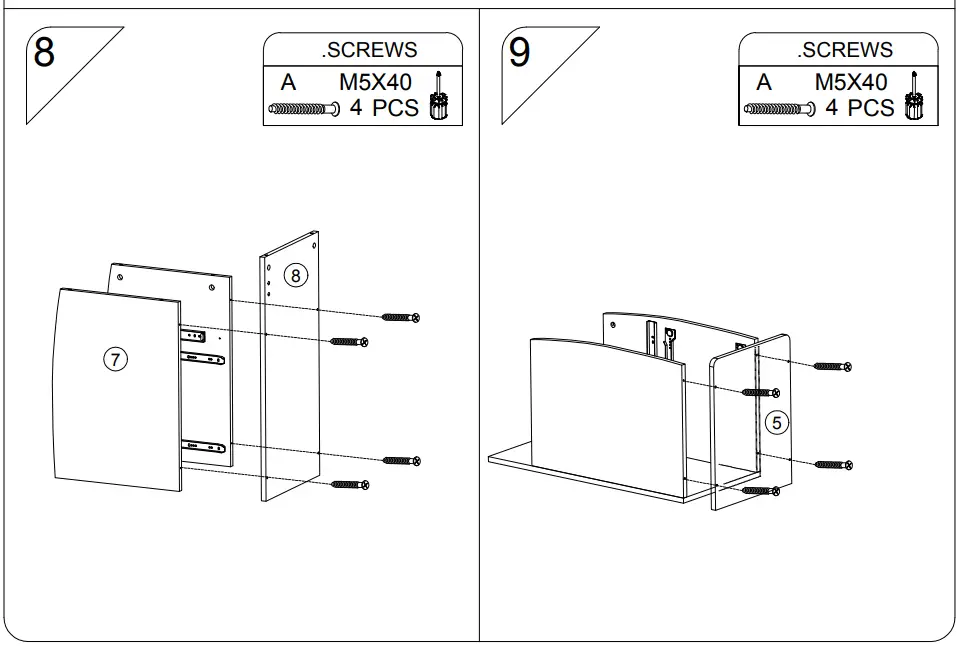 8

.SCREWS
A M5X40
4 PCS

8
7

9

.SCREWS
A M5X40
4 PCS

5