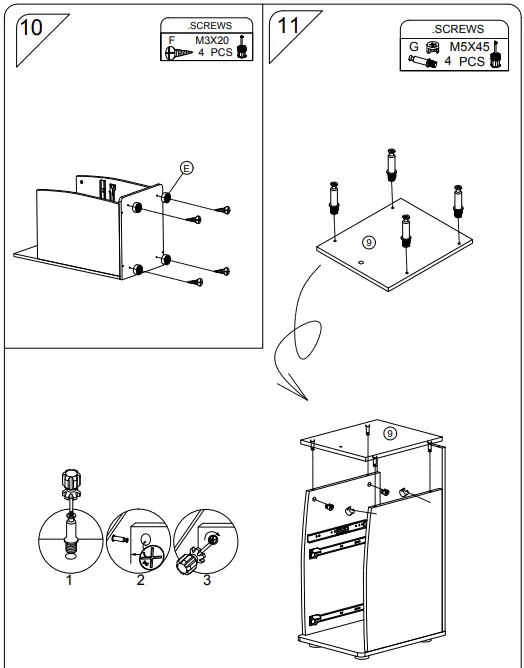 10

.SCREWS
F M3X20
4 PCS

E

11

.SCREWS
G M5X45
4 PCS

9

9

1 2 3