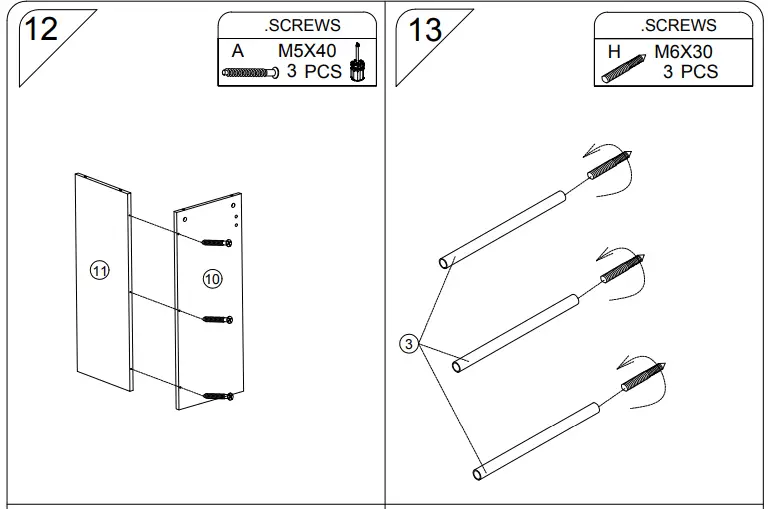 12

.SCREWS

A M5X40
3 PCS

11

10

13

.SCREWS

H M6X30
3 PCS

3