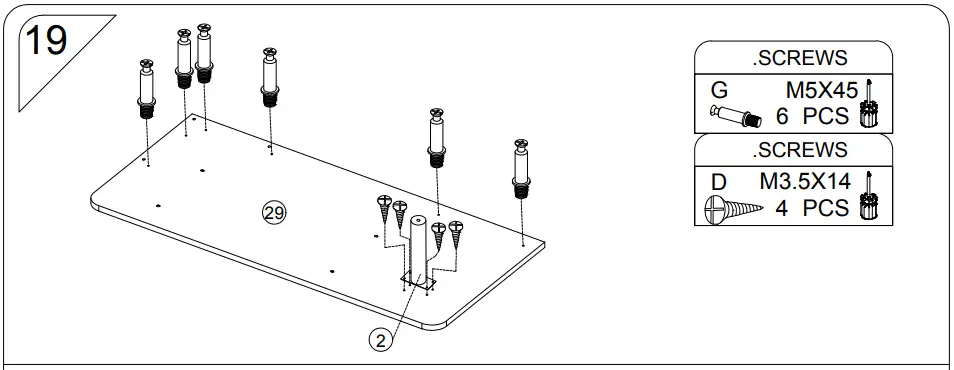 19

29

2

.SCREWS
G M5X45
6 PCS

.SCREWS
D M3.5X14
4 PCS