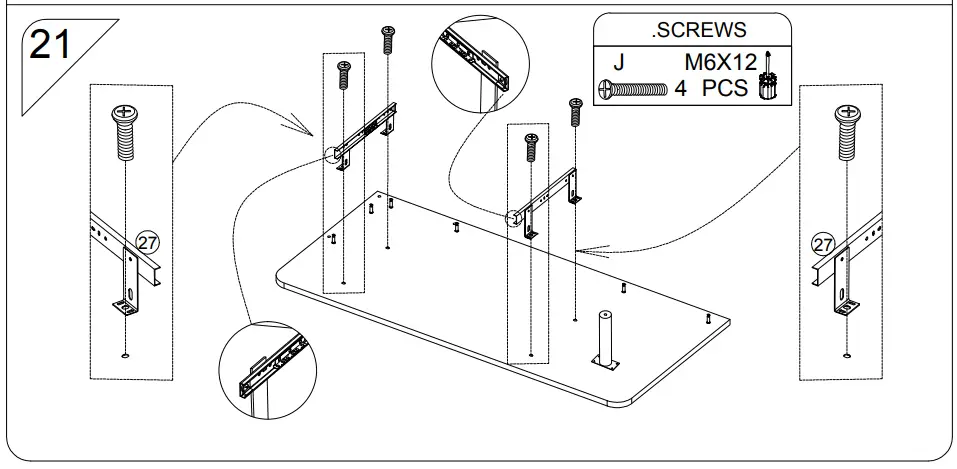 21

.SCREWS
J M6X12
4 PCS

27

27