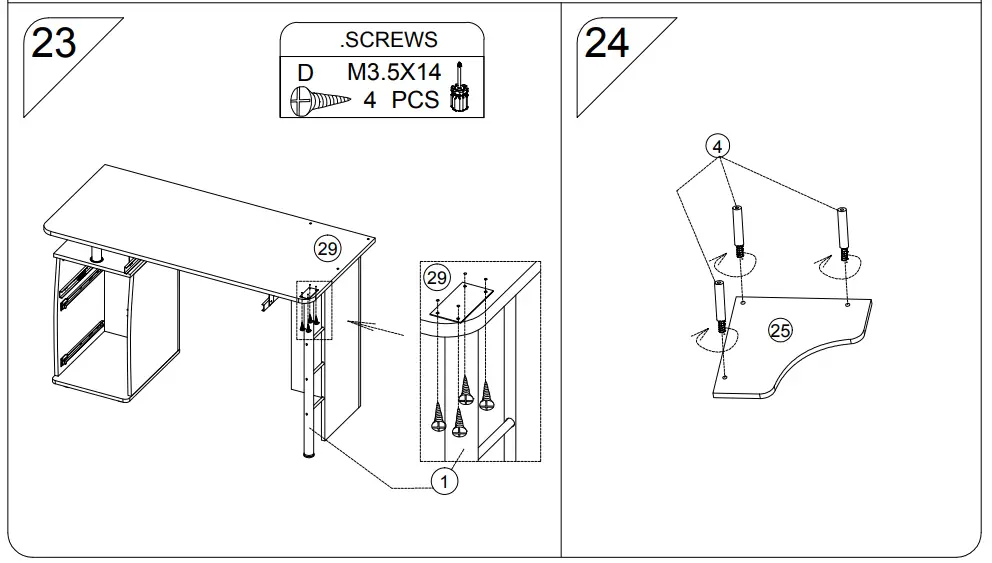 23

.SCREWS
D M3.5X14
4 PCS

29

29

1

24

4

25