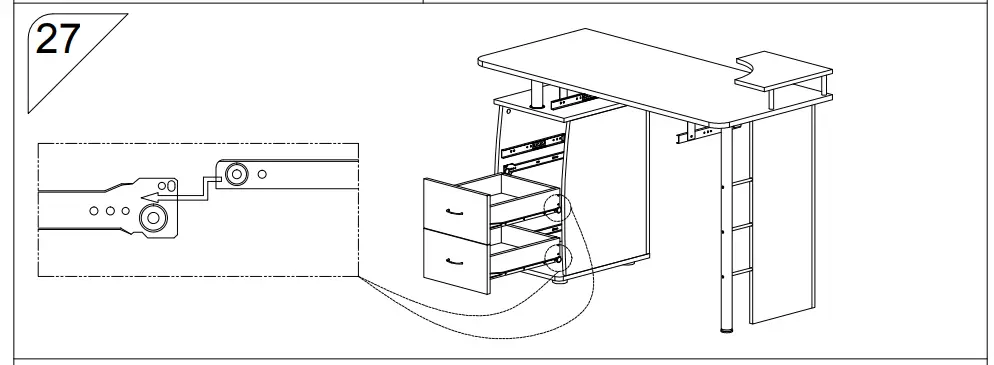 27