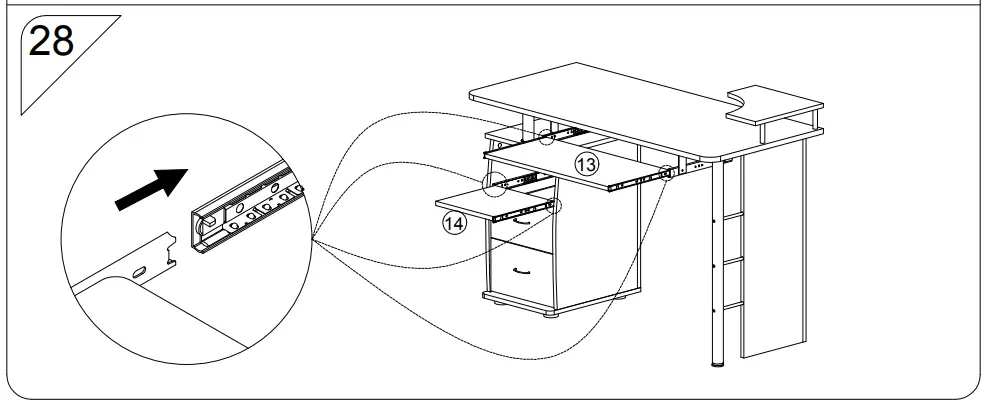 28

13

14