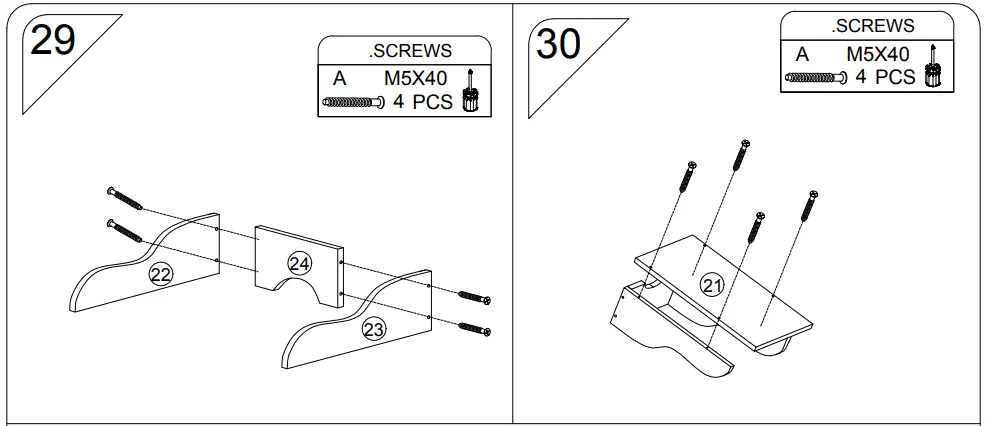 29

.SCREWS

A M5X40

4 PCS

22

24

23

30

.SCREWS

A M5X40

4 PCS

21