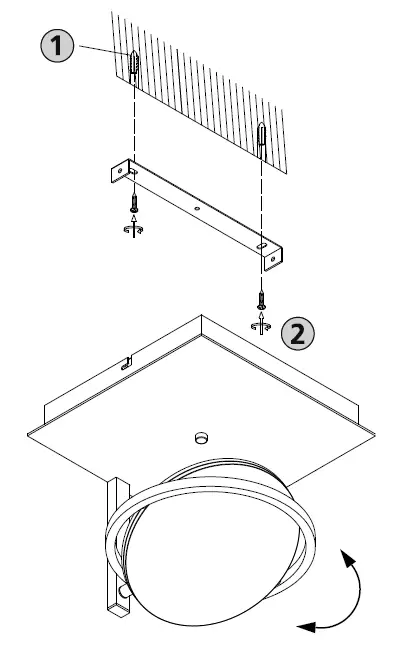 1
2