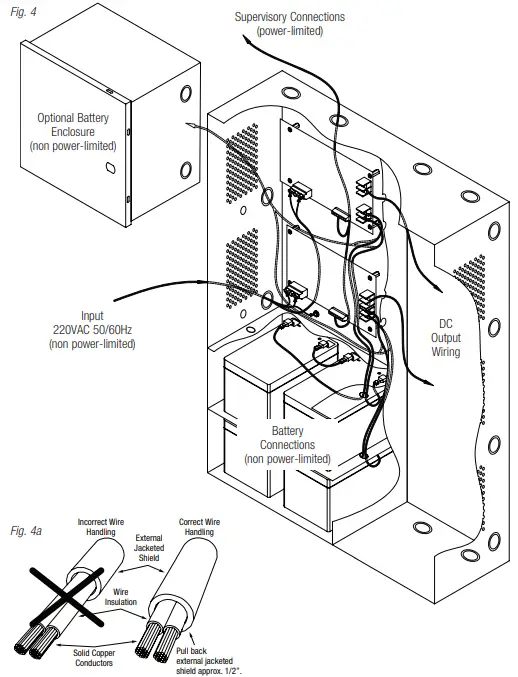 Fig. 4

Supervisory Connections
(power-limited)

Optional Battery
Enclosure
(non power-limited)

Input
220VAC 50/60Hz
(non power-limited)

DC
Output
Wiring

Battery
Connections
(non power-limited)

Fig. 4a

Incorrect Wire
Handling

Correct Wire
Handling

External
Jacketed
Shield

Wire
Insulation

Solid Copper
Conductors

Pull back
external jacketed
shield approx. 1/2".