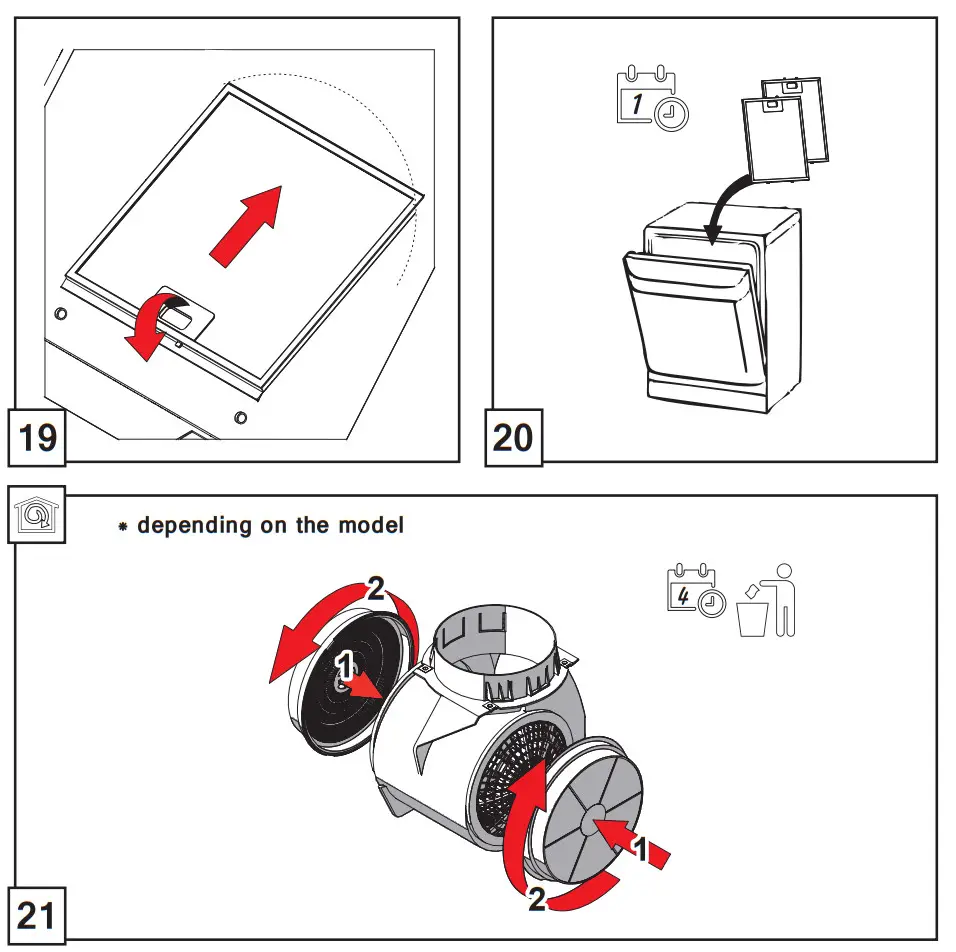 19

1

20

* depending on the model

4

2

1

1

2

21