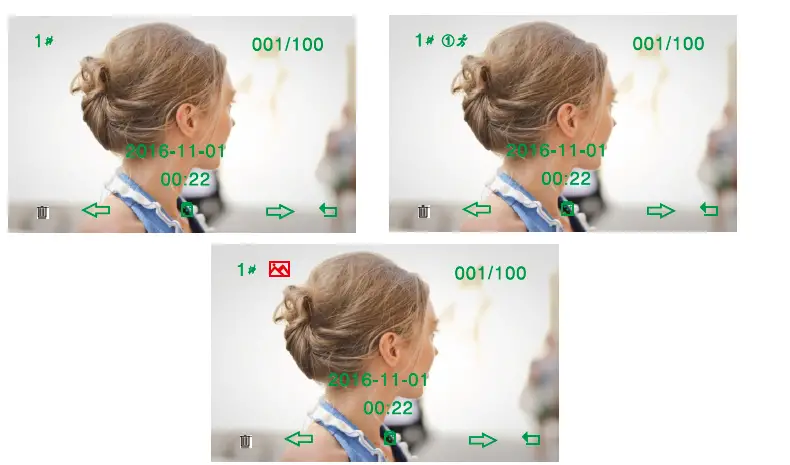 1#
001/100
2016-11-01
00:22

1# ①
001/100
2016-11-01
00:22

1#
001/100
2016-11-01
00:22