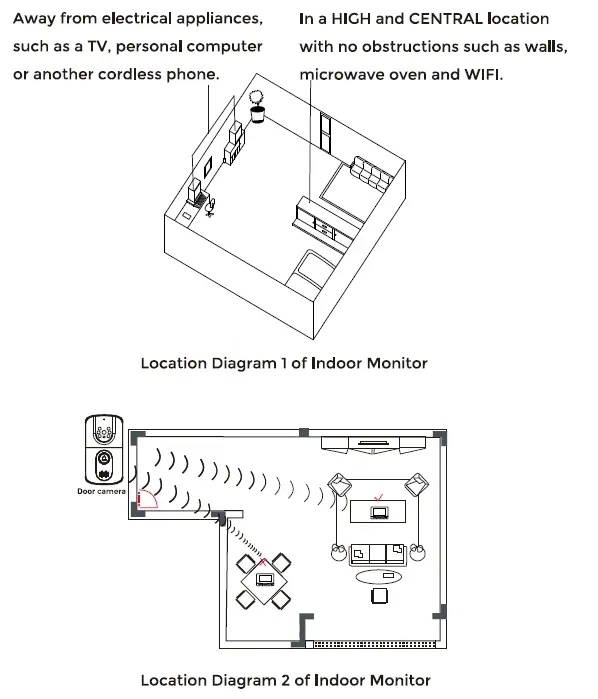 Away from electrical appliances, such as a TV, personal computer or another cordless phone.

In a HIGH and CENTRAL location with no obstructions such as walls, microwave oven and WIFI.

Location Diagram 1 of Indoor Monitor

Door camera

Location Diagram 2 of Indoor Monitor