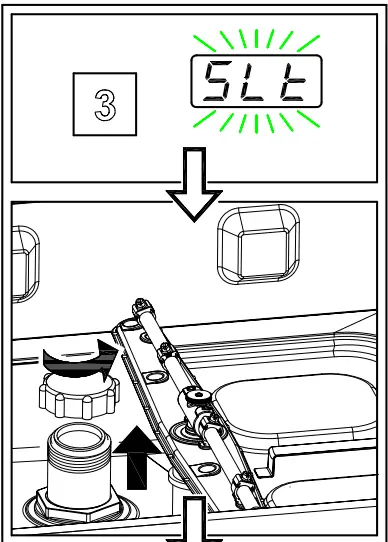 3

SLt