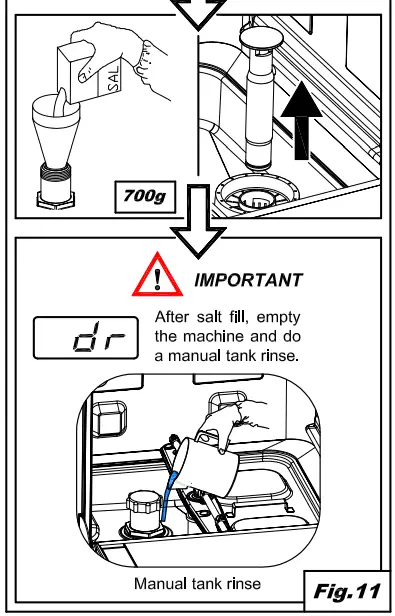 SAL

700g

IMPORTANT

dr

After salt fill, empty the machine and do a manual tank rinse.

Manual tank rinse

Fig.11