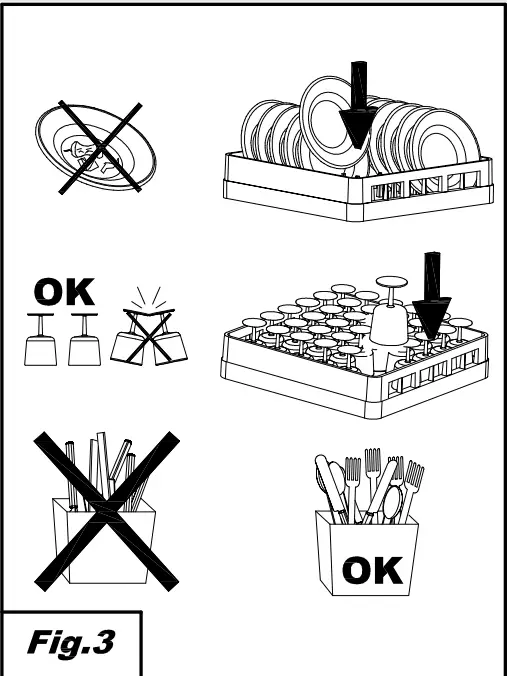 OK

OK

Fig.3