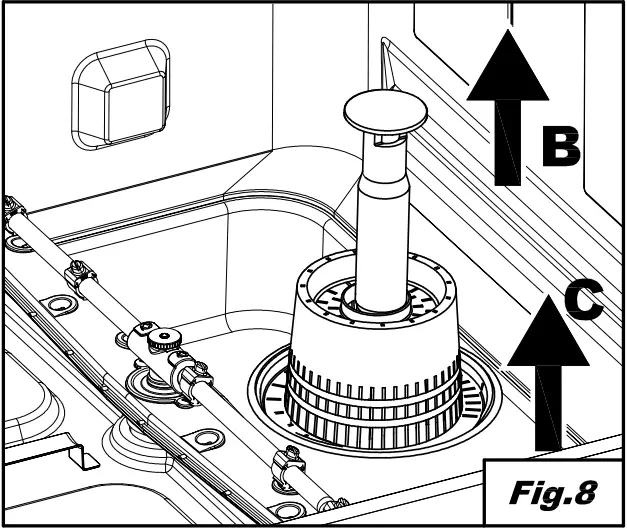 B

C

Fig.8