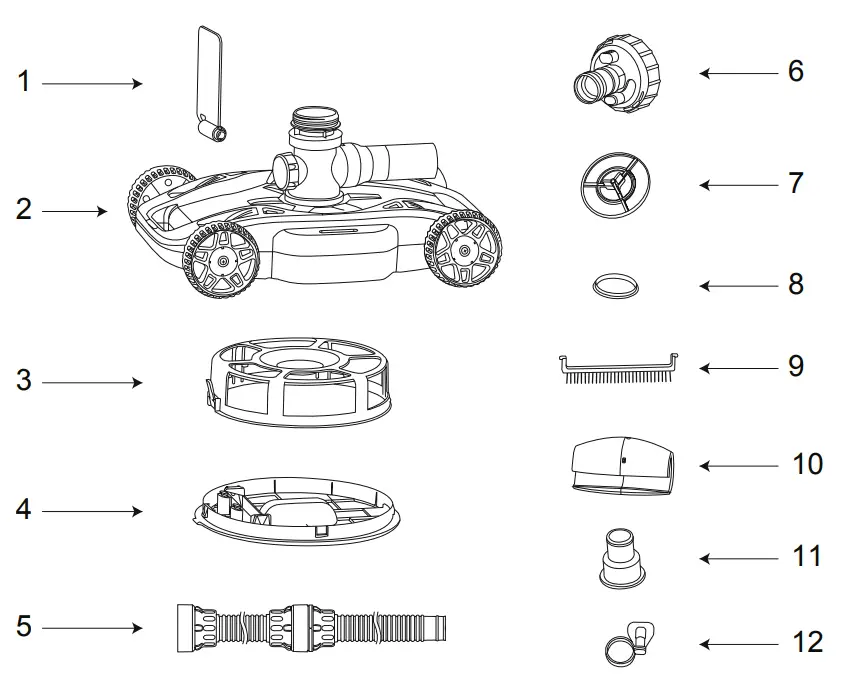 1
2
3
4
5
6
7
8
9
10
11
12