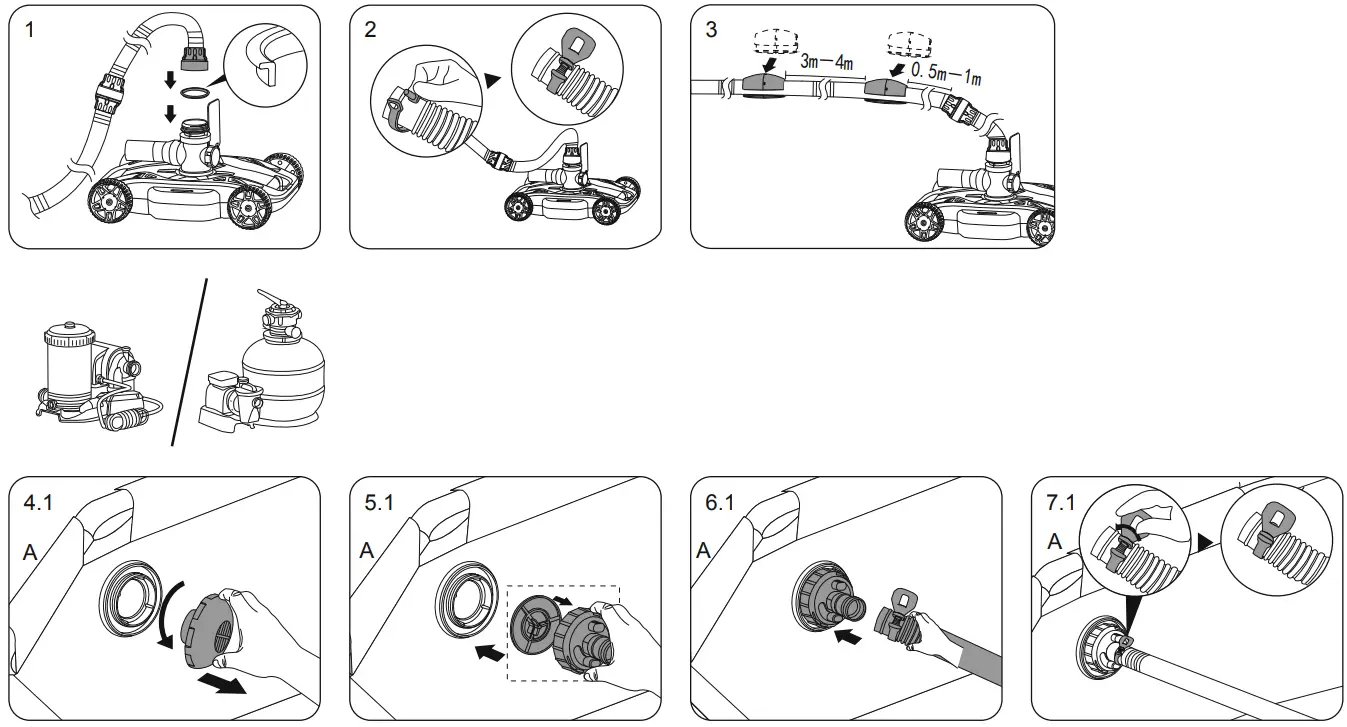 1

2

3

3m—4m

0.5m—1m

4.1

A

5.1

A

6.1

A

7.1

A