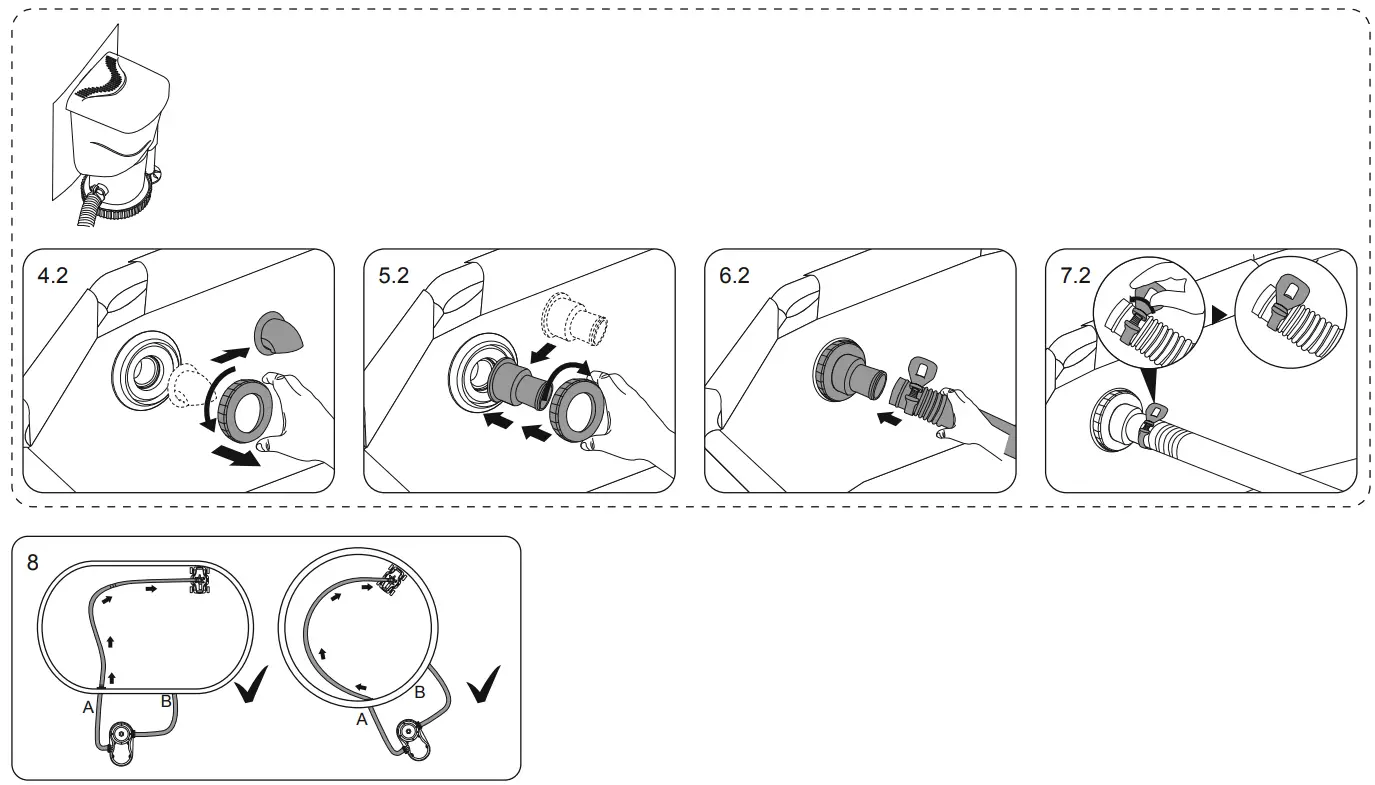 4.2

5.2

6.2

7.2

8

A

B

A

B