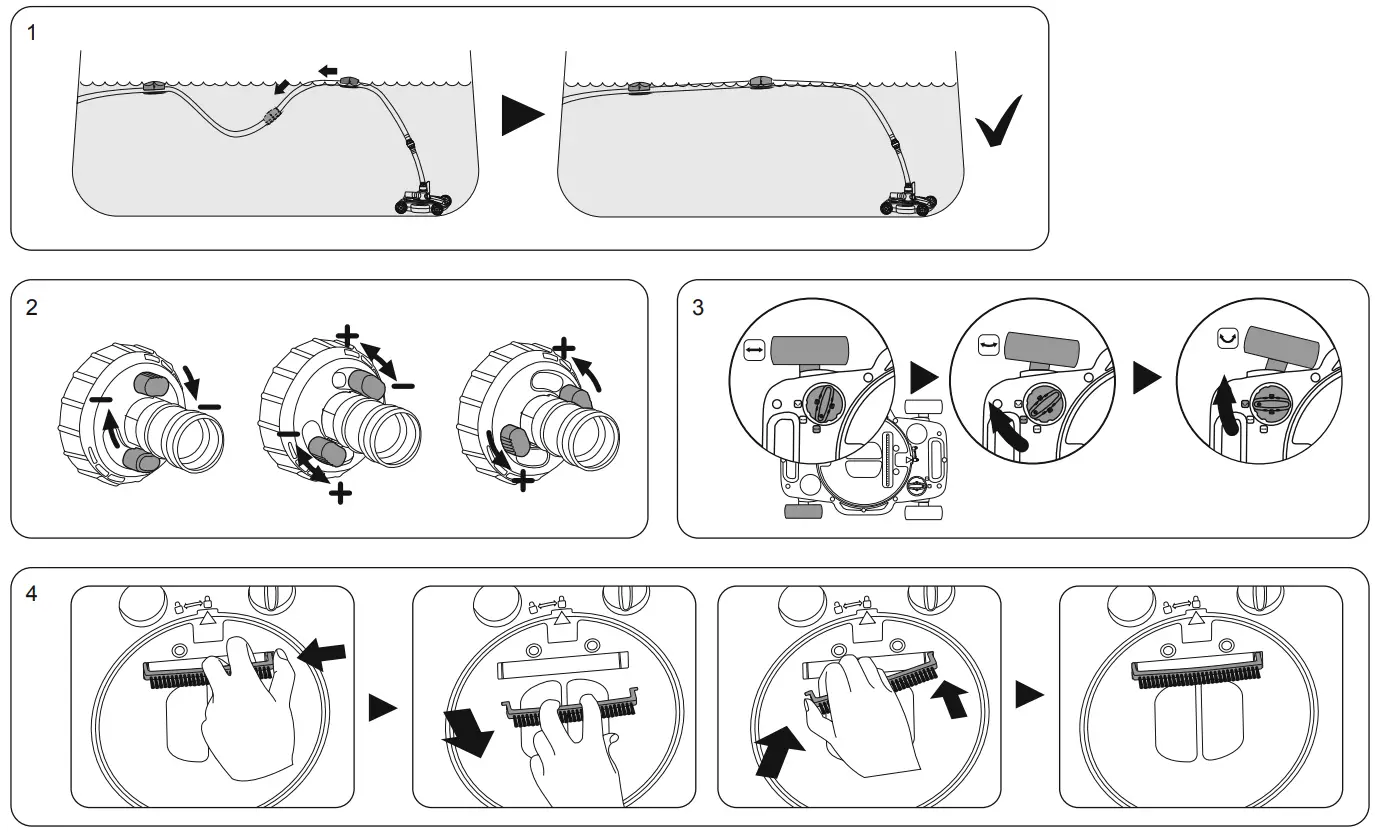 1

2

3

4