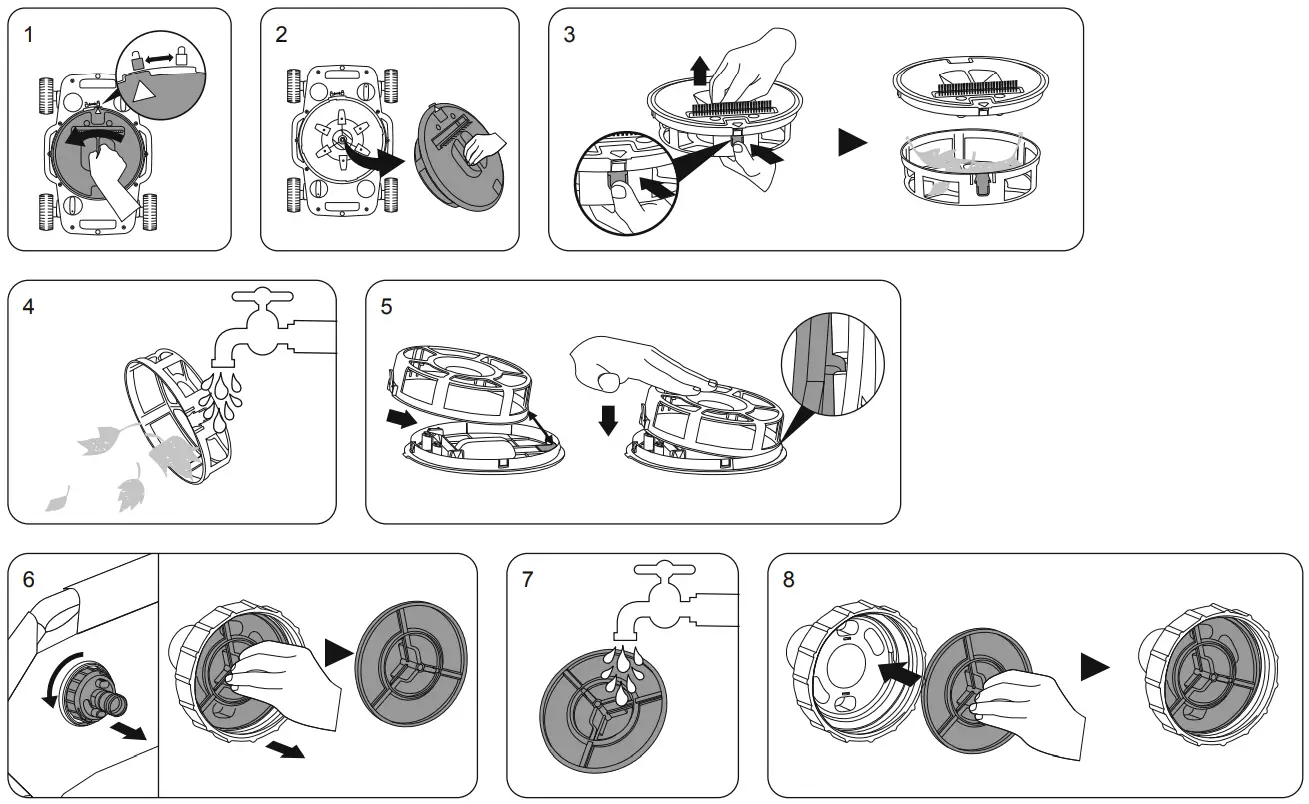 1

2

3

4

5

6

7

8