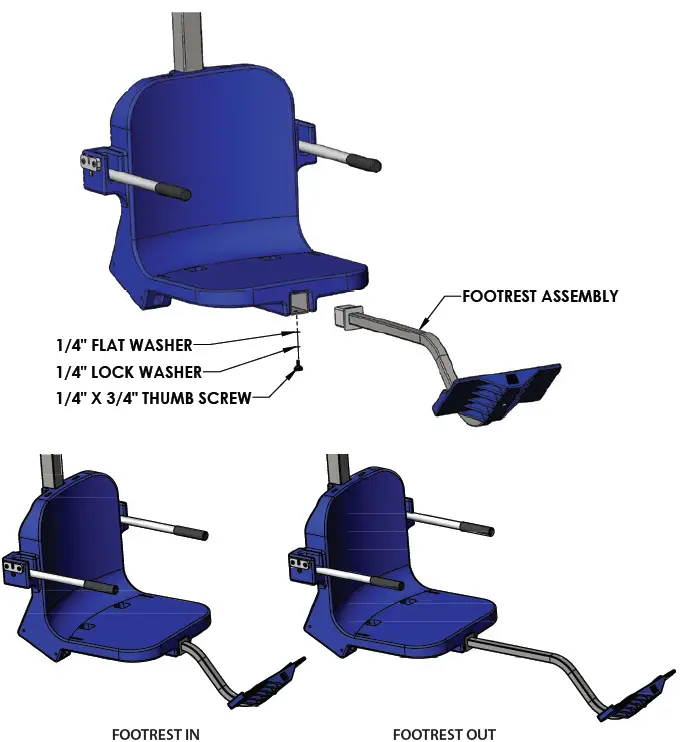 FOOTREST ASSEMBLY

1/4" FLAT WASHER
1/4" LOCK WASHER
1/4" X 3/4" THUMB SCREW

FOOTREST IN

FOOTREST OUT