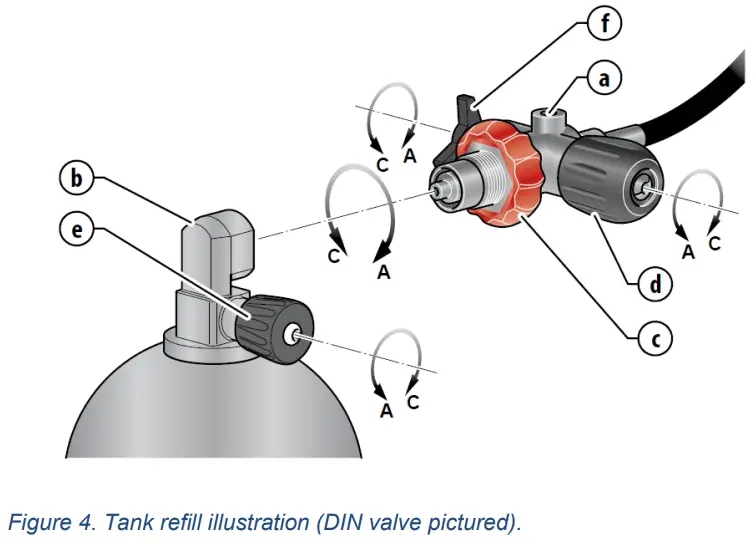 f
a
C A
b
e
C
A
A C
d
c
A C

Figure 4. Tank refill illustration (DIN valve pictured).