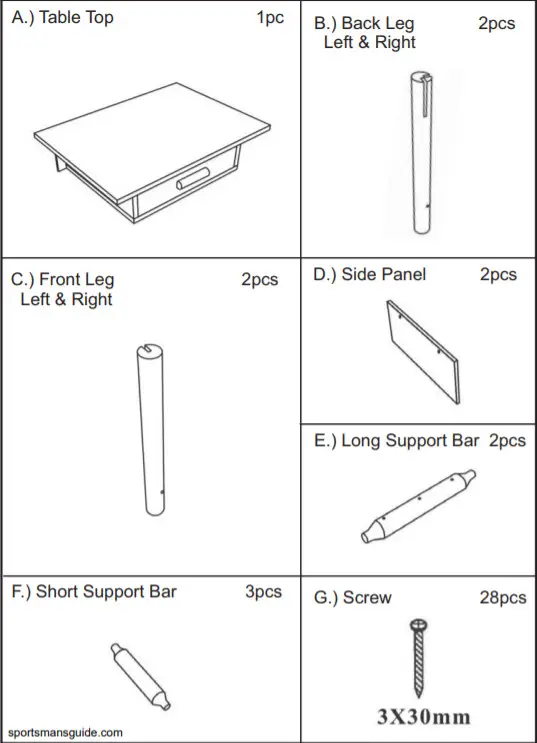 A.) Table Top 1pc

B.) Back Leg Left & Right 2pcs

C.) Front Leg Left & Right 2pcs

D.) Side Panel 2pcs

E.) Long Support Bar 2pcs

F.) Short Support Bar 3pcs

G.) Screw 28pcs

3X30mm

sportsmansguide.com