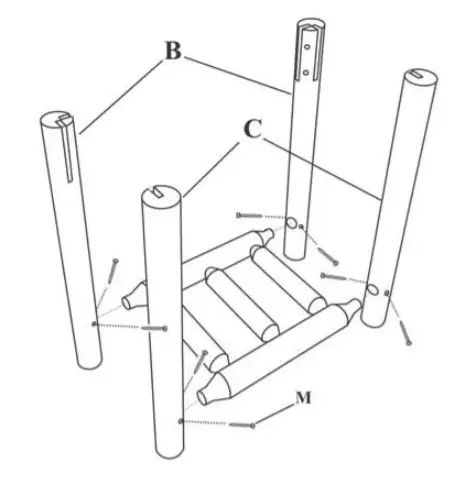 B
C
M