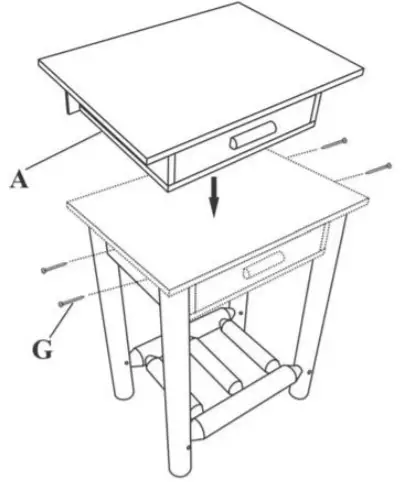 A

G