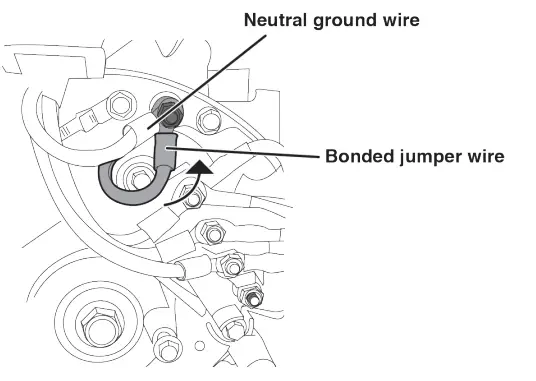 Neutral ground wire

Bonded jumper wire