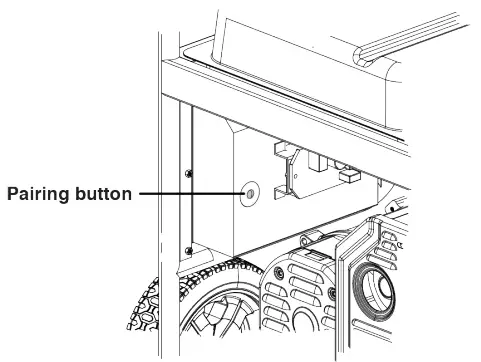 Pairing button