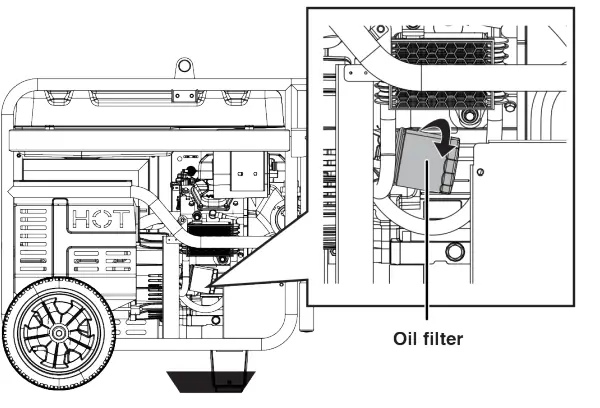 HOT

Oil filter