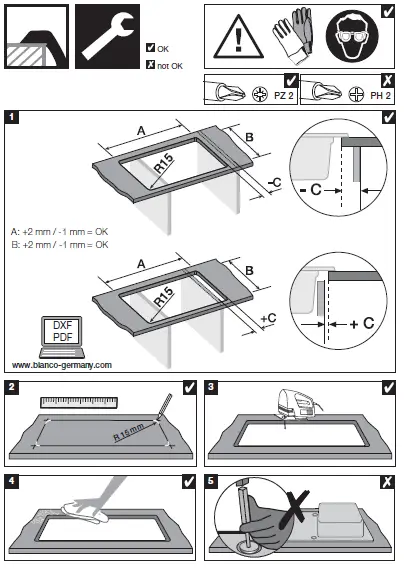 OK
not OK

PZ 2
PH 2

1

A
B
R15
-C
- C

A: +2 mm / -1 mm = OK
B: +2 mm / -1 mm = OK

A
B
R15
+C
+ C

DXF
PDF
www.blanco-germany.com

2
R 15 mm

3

4

5