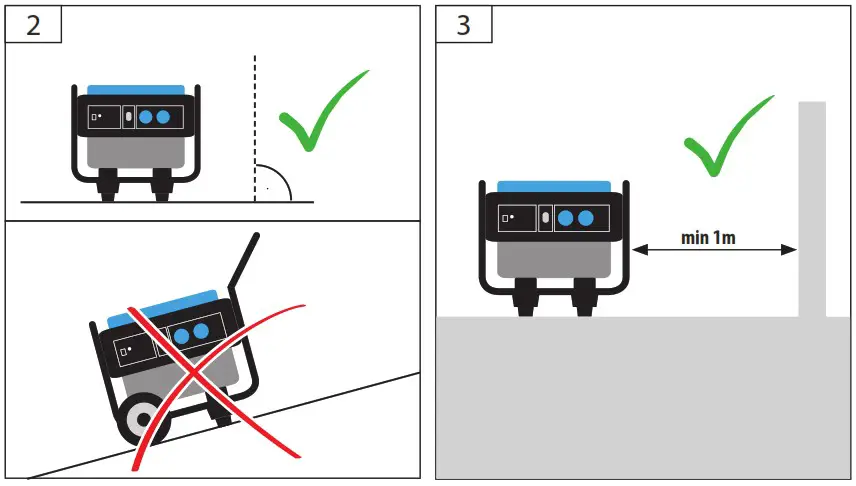 2

3

min 1m