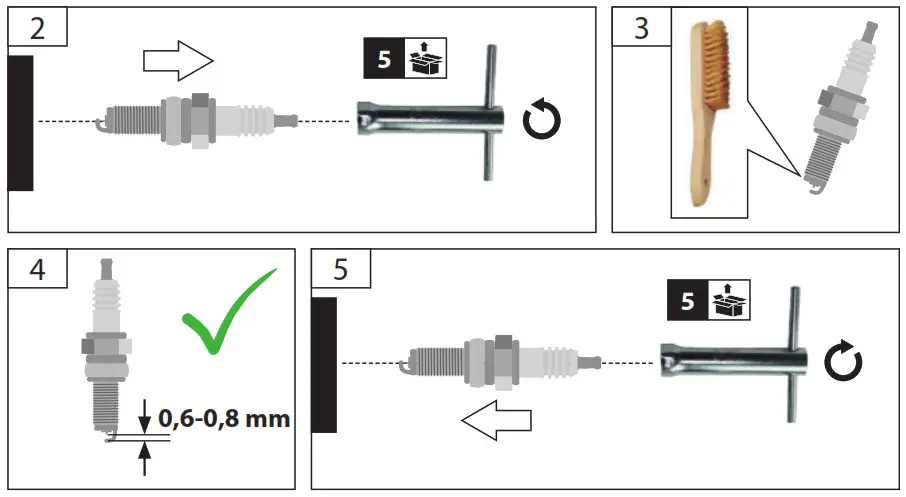 2

5

3

4

0,6-0,8 mm

5

5