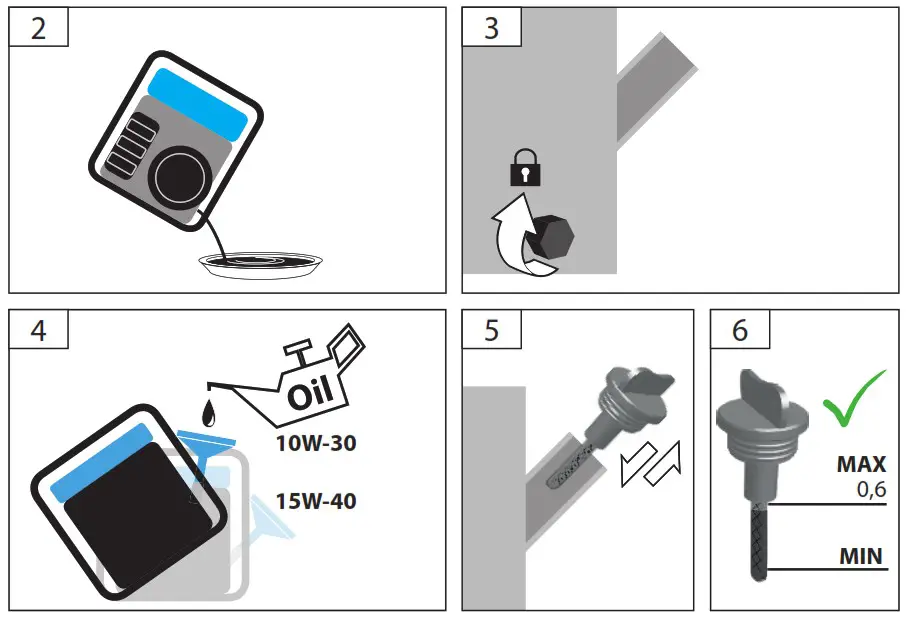 2

3

4

Oil

10W-30

15W-40

5

6

MAX

0,6

MIN