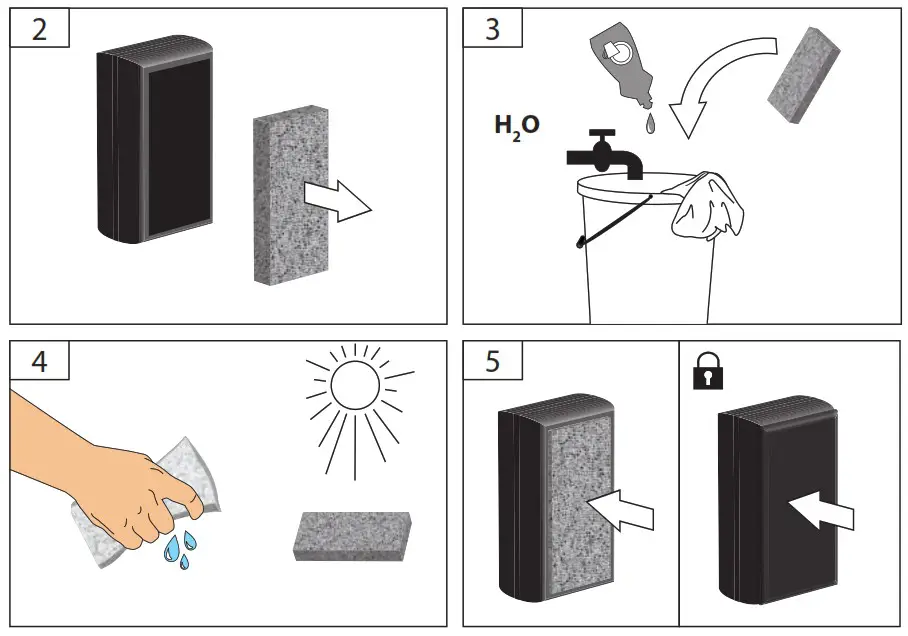 2

3

$H_2O$

4

5