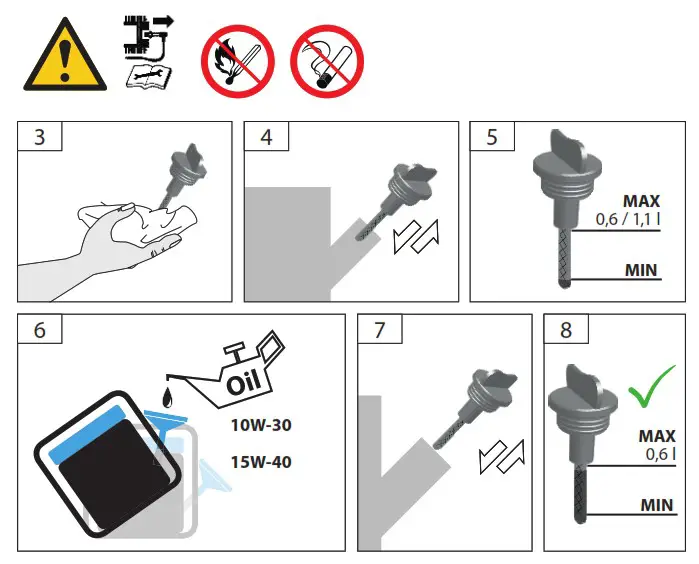 3

4

5

MAX
0,6 / 1,1 l

MIN

6

Oil

10W-30

15W-40

7

8

MAX
0,6 l

MIN