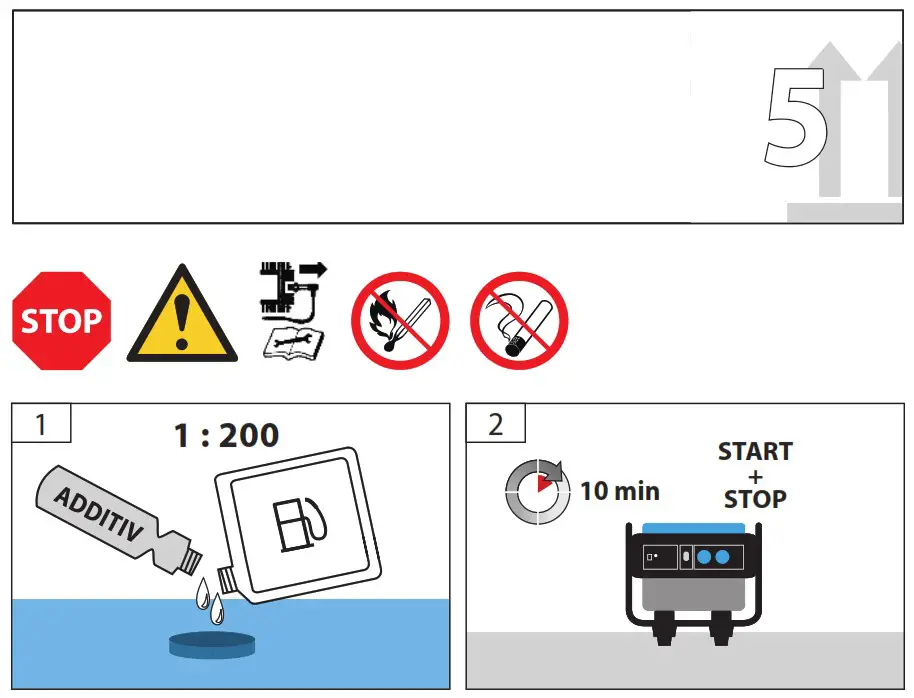 5

STOP

1

1 : 200

ADDITIV

2

10 min

START
+
STOP