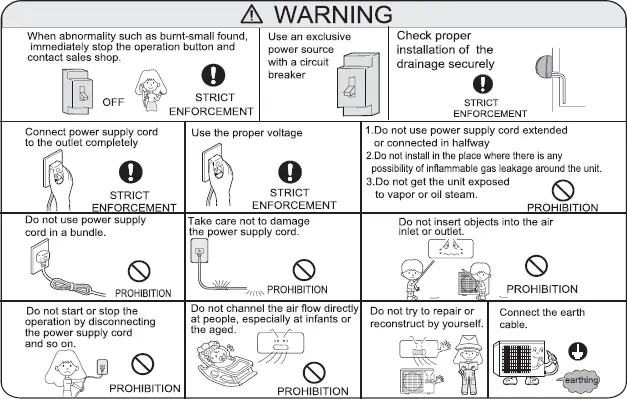 ⚠ WARNING

When abnormality such as burnt-small found, immediately stop the operation button and contact sales shop.

OFF

STRICT ENFORCEMENT

Use an exclusive power source with a circuit breaker

Check proper installation of the drainage securely

STRICT ENFORCEMENT

Connect power supply cord to the outlet completely

STRICT ENFORCEMENT

Use the proper voltage

STRICT ENFORCEMENT

1.Do not use power supply cord extended or connected in halfway
2.Do not install in the place where there is any possibility of inflammable gas leakage around the unit.
3.Do not get the unit exposed to vapor or oil steam.

PROHIBITION

Do not use power supply cord in a bundle.

PROHIBITION

Take care not to damage the power supply cord.

PROHIBITION

Do not insert objects into the air inlet or outlet.

PROHIBITION

Do not start or stop the operation by disconnecting the power supply cord and so on.

PROHIBITION

Do not channel the air flow directly at people, especially at infants or the aged.

PROHIBITION

Do not try to repair or reconstruct by yourself.

Connect the earth cable.

earthing