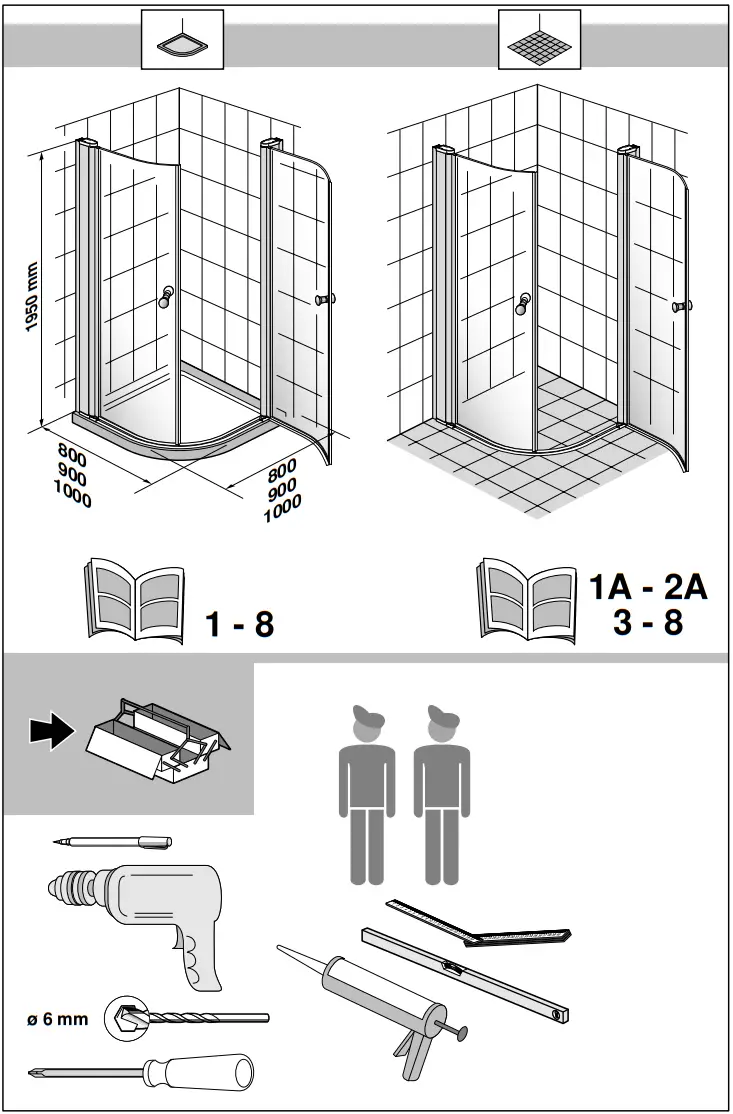 1950 mm

800
900
1000

800
900
1000

1 - 8

1A - 2A
3 - 8

ø 6 mm