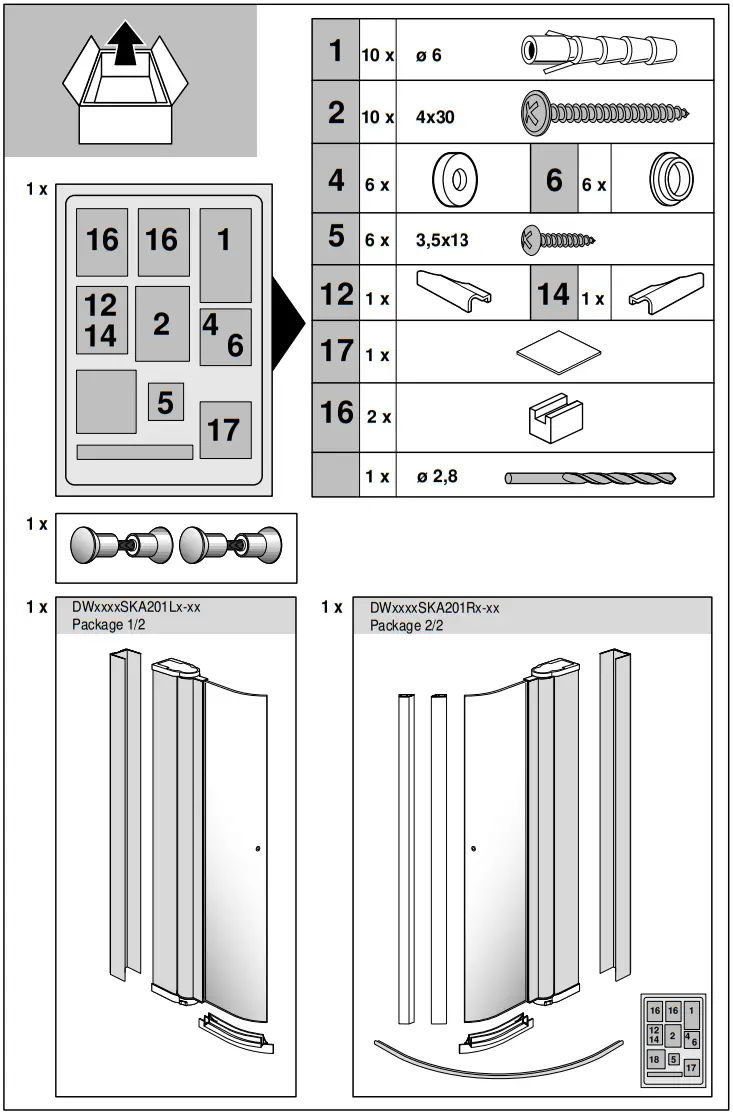 1 x

16 16 1
12
14 2 4
6
5 17

| 1 | 10 x | ø 6 | | | |
|---|---|---|---|---|---|
| 2 | 10 x | 4x30 | | | |
| 4 | 6 x | | 6 | 6 x | |
| 5 | 6 x | 3,5x13 | | | |
| 12 | 1 x | | 14 | 1 x | |
| 17 | 1 x | | | | |
| 16 | 2 x | | | | |
| | 1 x | ø 2,8 | | | |

1 x

1 x
DWxxxxSKA201Lx-xx
Package 1/2

1 x
DWxxxxSKA201Rx-xx
Package 2/2

16 16 1
12
14 2 4
6
18 5 17